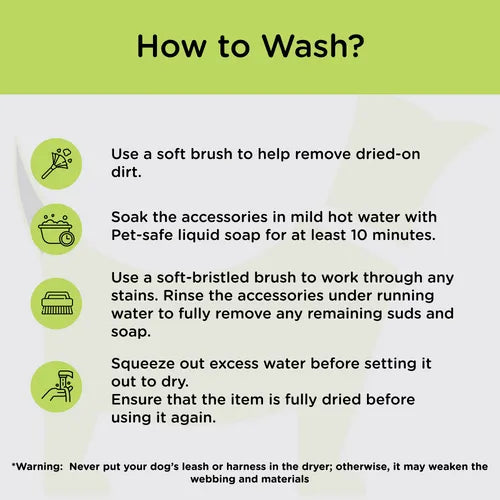 How to Wash?

Use a soft brush to help remove dried-on dirt.

Soak the accessories in mild hot water with Pet-safe liquid soap for at least 10 minutes.

Use a soft-bristled brush to work through any stains. Rinse the accessories under running water to fully remove any remaining suds and soap.

Squeeze out excess water before setting it out to dry.
Ensure that the item is fully dried before using it again.

*Warning: Never put your dog's leash or harness in the dryer; otherwise, it may weaken the webbing and materials