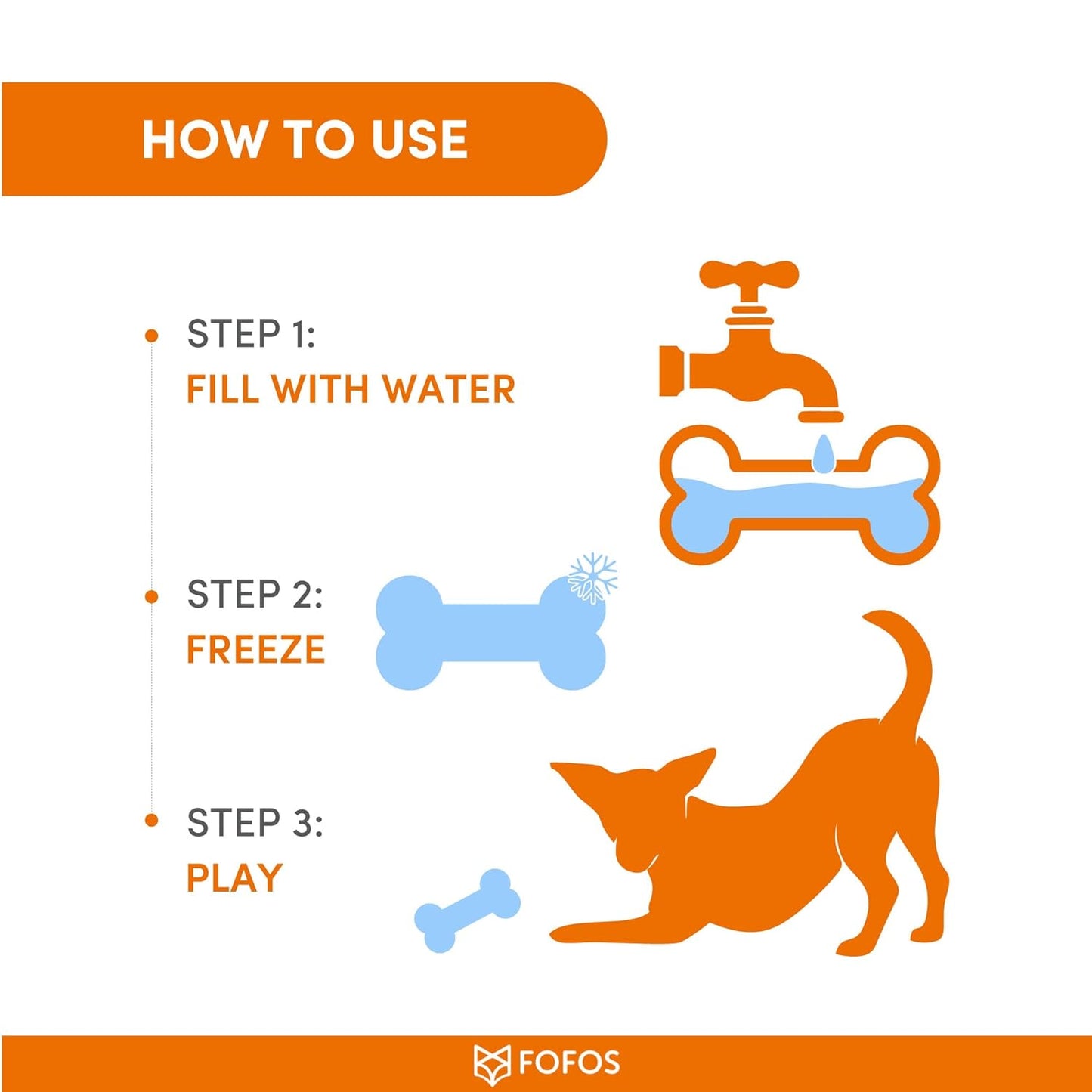 HOW TO USE

STEP 1:
FILL WITH WATER

STEP 2:
FREEZE

STEP 3:
PLAY

FOFOS